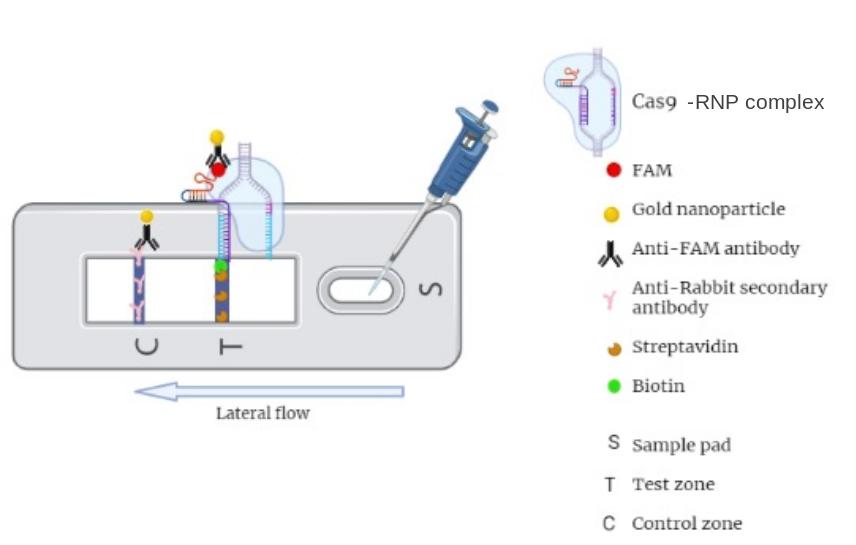 C

T

S

Lateral flow

Cas9 -RNP complex

FAM

Gold nanoparticle

Anti-FAM antibody

Anti-Rabbit secondary antibody

Streptavidin

Biotin

S Sample pad

T Test zone

C Control zone